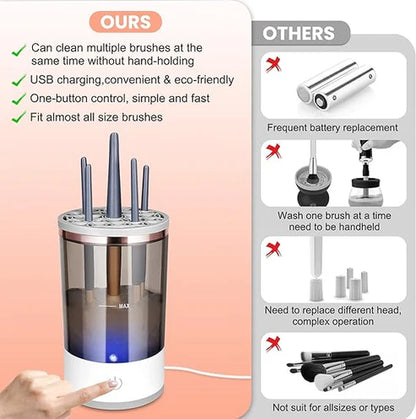 OURS

Can clean multiple brushes at the same time without hand-holding

USB charging,convenient & eco-friendly

One-button control, simple and fast

Fit almost all size brushes

MAX

OTHERS

Frequent battery replacement

Wash one brush at a time need to be handheld

Need to replace different head, complex operation

Not suit for allsizes or types